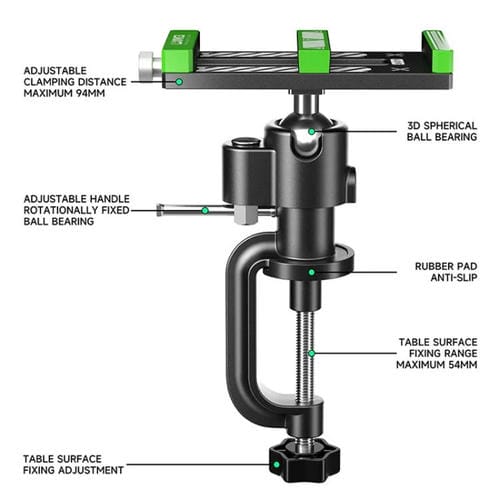 ADJUSTABLE CLAMPING DISTANCE MAXIMUM 94MM

3D SPHERICAL BALL BEARING

ADJUSTABLE HANDLE ROTATIONALLY FIXED BALL BEARING

RUBBER PAD ANTI-SLIP

TABLE SURFACE FIXING RANGE MAXIMUM 54MM

TABLE SURFACE FIXING ADJUSTMENT