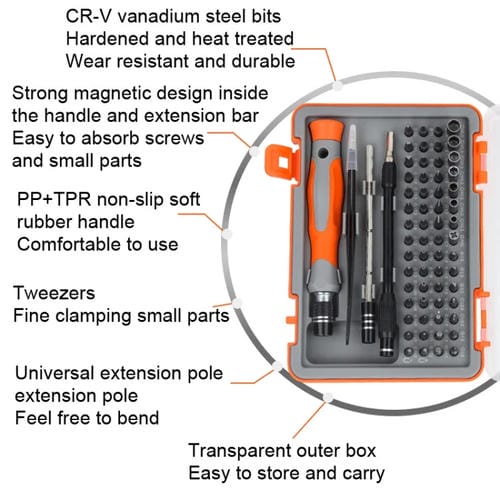 CR-V vanadium steel bits
Hardened and heat treated
Wear resistant and durable

Strong magnetic design inside the handle and extension bar
Easy to absorb screws and small parts

PP+TPR non-slip soft rubber handle
Comfortable to use

Tweezers
Fine clamping small parts

Universal extension pole
extension pole
Feel free to bend

Transparent outer box
Easy to store and carry