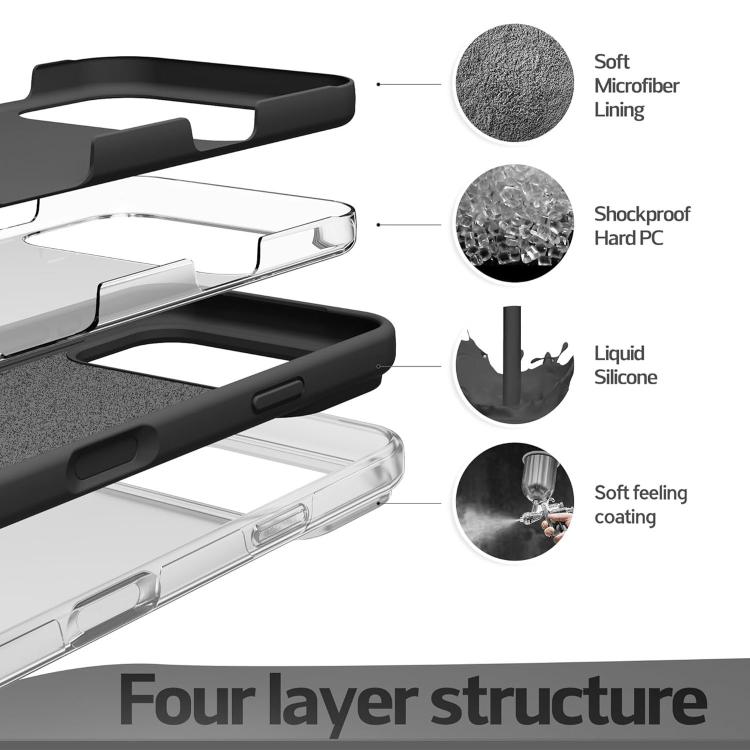 Soft Microfiber Lining

Shockproof Hard PC

Liquid Silicone

Soft feeling coating

Four layer structure