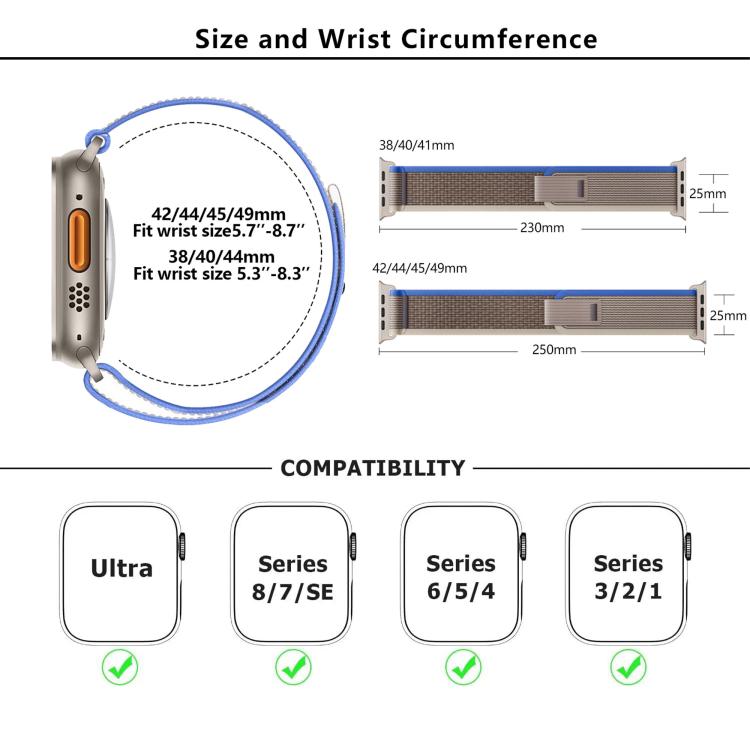 Size and Wrist Circumference

42/44/45/49mm
Fit wrist size5.7''-8.7''
38/40/44mm
Fit wrist size 5.3''-8.3''

38/40/41mm
25mm
230mm

42/44/45/49mm
25mm
250mm

COMPATIBILITY

Ultra

Series 8/7/SE

Series 6/5/4

Series 3/2/1