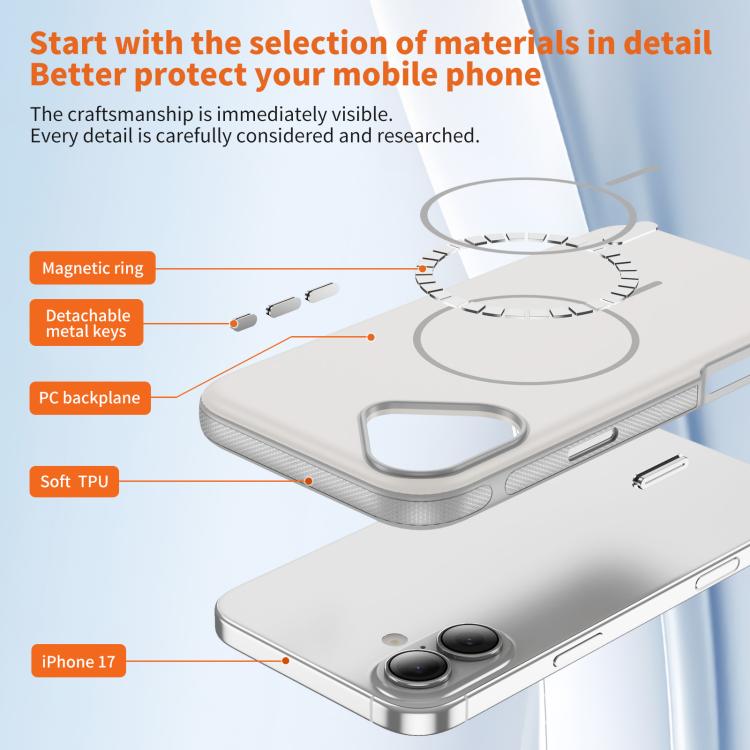 Start with the selection of materials in detail
Better protect your mobile phone

The craftsmanship is immediately visible.
Every detail is carefully considered and researched.

Magnetic ring

Detachable metal keys

PC backplane

Soft TPU

iPhone 17