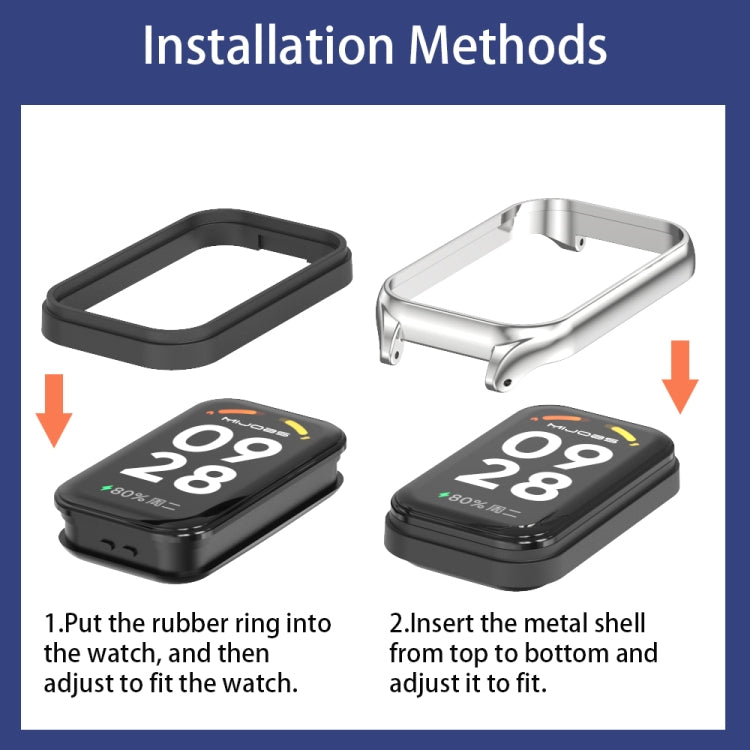 Installation Methods

MIJOBS
09
28
80% 周二

MIJOBS
09
28
80% 周二

1.Put the rubber ring into the watch, and then adjust to fit the watch.

2.Insert the metal shell from top to bottom and adjust it to fit.