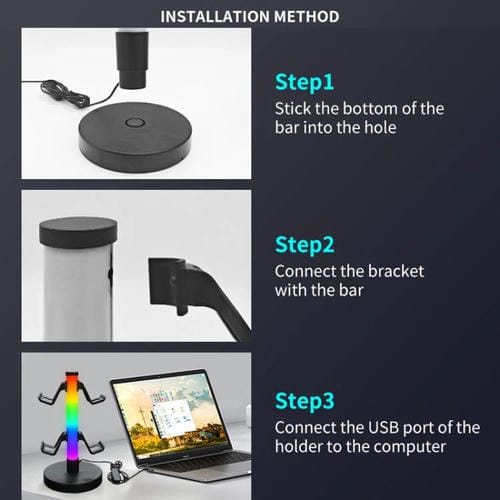 INSTALLATION METHOD

Step1
Stick the bottom of the bar into the hole

Step2
Connect the bracket with the bar

Step3
Connect the USB port of the holder to the computer