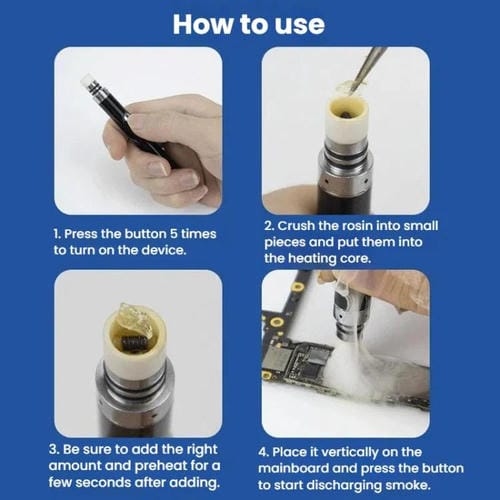 How to use

1. Press the button 5 times to turn on the device.

2. Crush the rosin into small pieces and put them into the heating core.

3. Be sure to add the right amount and preheat for a few seconds after adding.

4. Place it vertically on the mainboard and press the button to start discharging smoke.