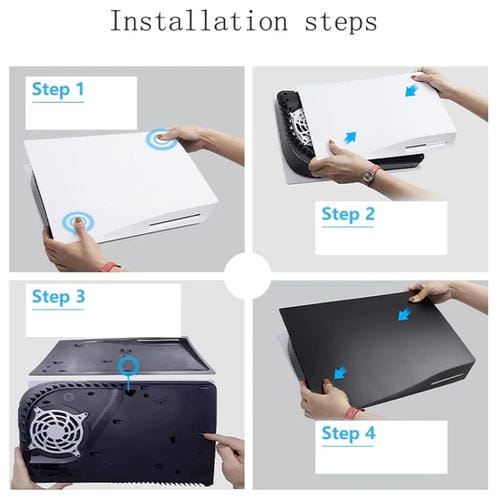 Installation steps

Step 1

Step 2

Step 3

Step 4