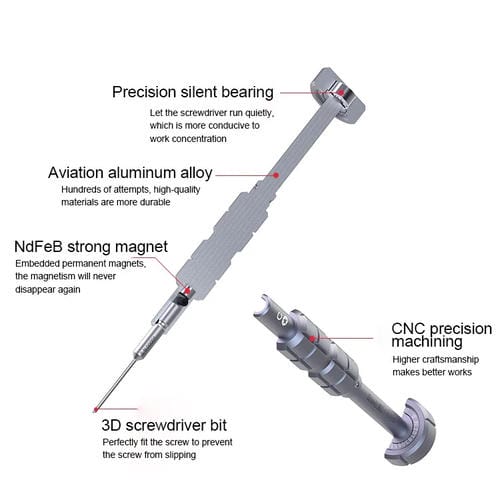 Precision silent bearing
Let the screwdriver run quietly, which is more conducive to work concentration

Aviation aluminum alloy
Hundreds of attempts, high-quality materials are more durable

NdFeB strong magnet
Embedded permanent magnets, the magnetism will never disappear again

CNC precision machining
Higher craftsmanship makes better works

3D screwdriver bit
Perfectly fit the screw to prevent the screw from slipping