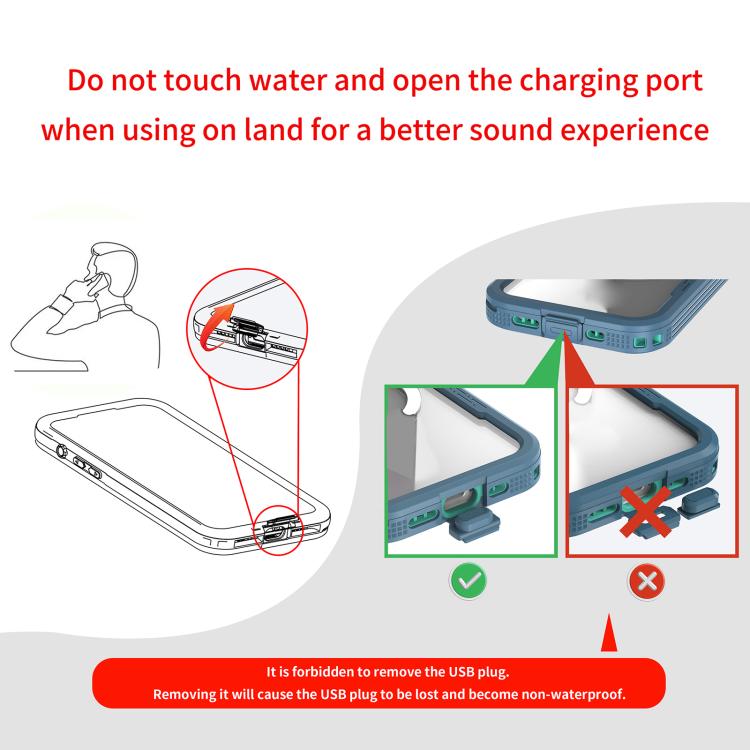 Do not touch water and open the charging port when using on land for a better sound experience

It is forbidden to remove the USB plug.
Removing it will cause the USB plug to be lost and become non-waterproof.