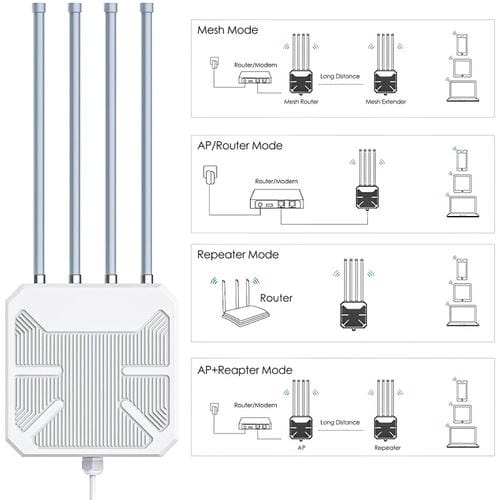 Mesh Mode

Router/Modem

Long Distance

Mesh Router

Mesh Extender

AP/Router Mode

Router/Modem

Repeater Mode

Router

AP+Reapter Mode

Router/Modem

Long Distance

AP

Repeater